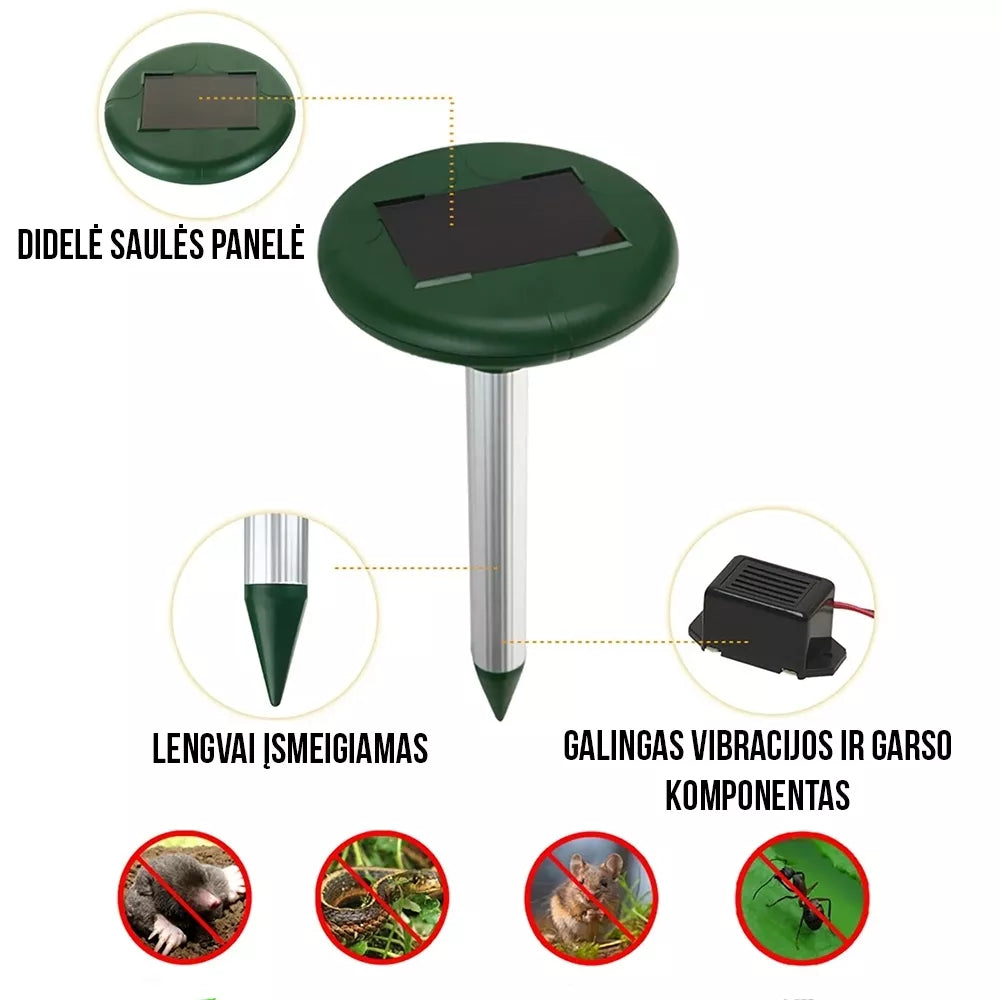 DIDELĖ SAULĖS PANELĖ

LENGVAI ĮSMEIGIAMAS

GALINGAS VIBRACIJOS IR GARSO KOMPONENTAS