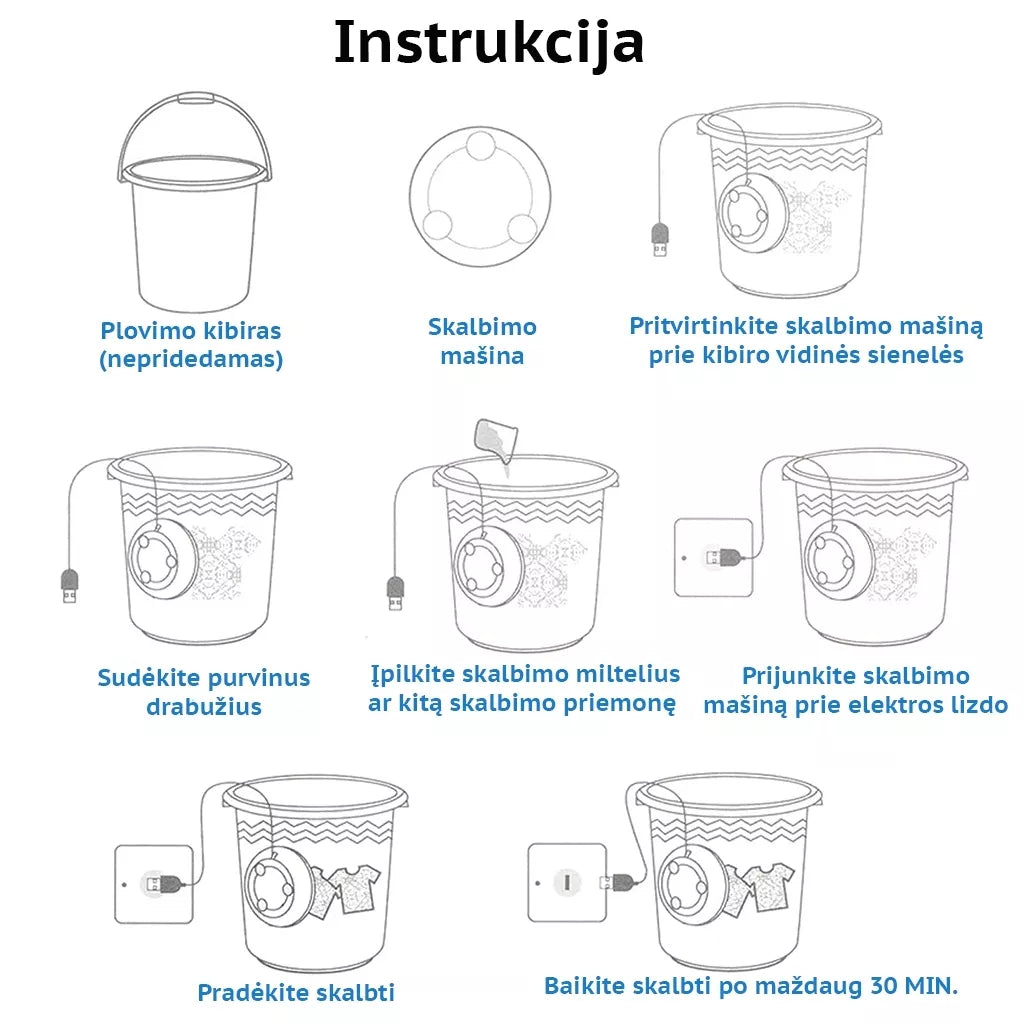 Instrukcija

Plovimo kibiras (nepridedamas)

Skalbimo mašina

Pritvirtinkite skalbimo mašiną prie kibiro vidinės sienelės

Sudėkite purvinus drabužius

Įpilkite skalbimo miltelius ar kitą skalbimo priemonę

Prijunkite skalbimo mašiną prie elektros lizdo

Pradėkite skalbti

Baikite skalbti po maždaug 30 MIN.