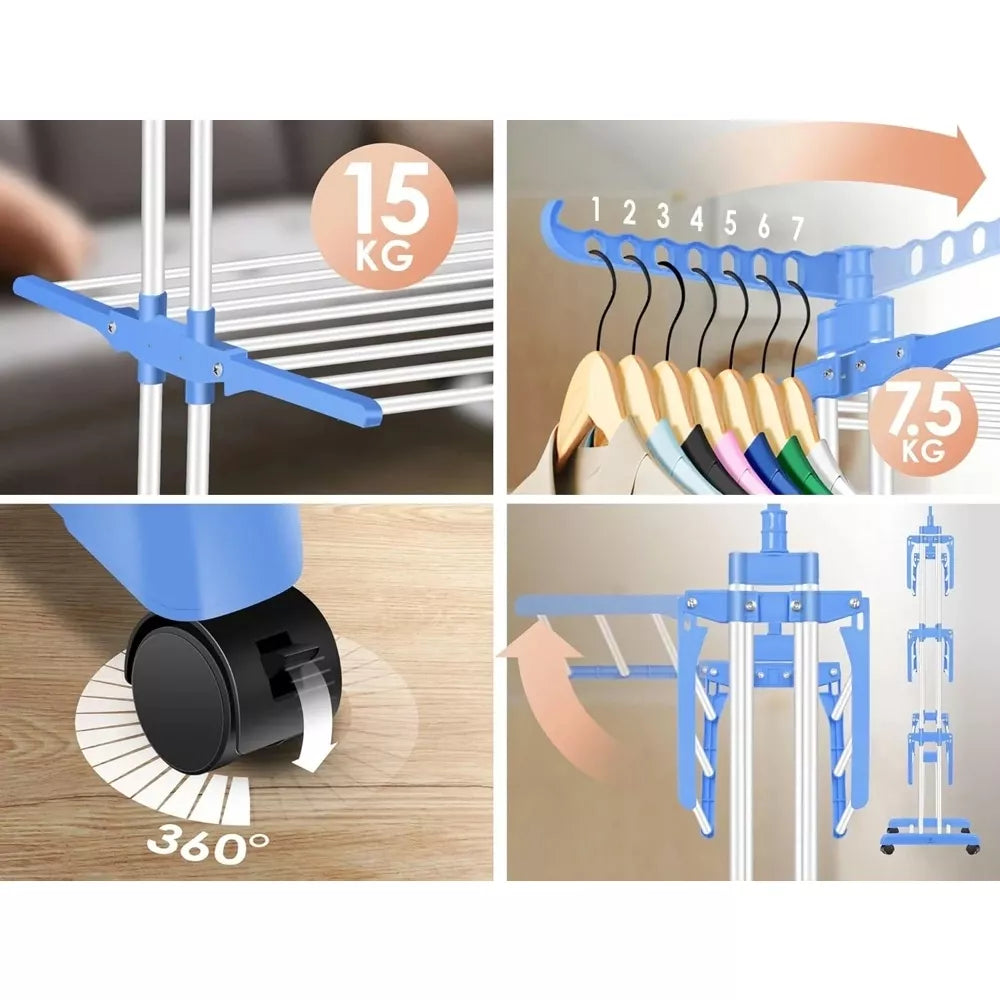 15
KG

1 2 3 4 5 6 7

7.5
KG

360°